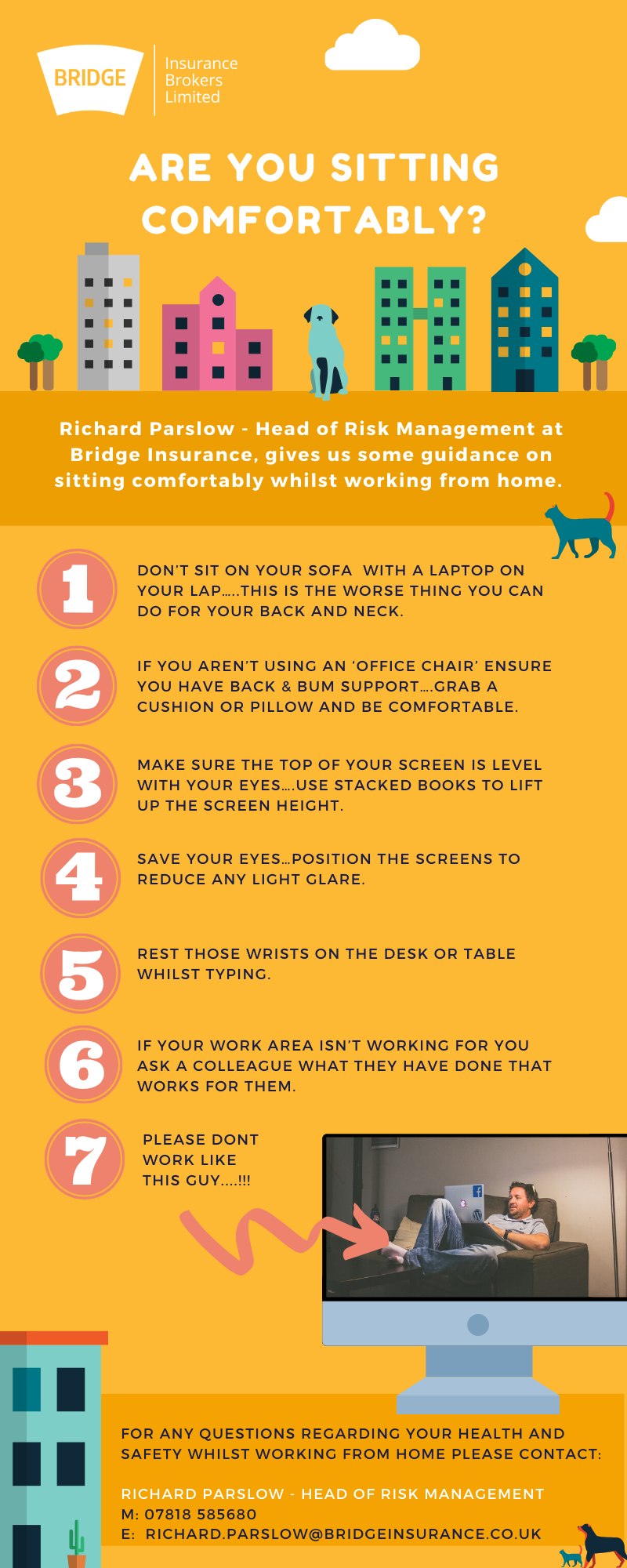 BRIDGE Insurance Brokers Limited

ARE YOU SITTING COMFORTABLY?

Richard Parslow - Head of Risk Management at Bridge Insurance, gives us some guidance on sitting comfortably whilst working from home.

1 DON'T SIT ON YOUR SOFA WITH A LAPTOP ON YOUR LAP.....THIS IS THE WORSE THING YOU CAN DO FOR YOUR BACK AND NECK.

2 IF YOU AREN'T USING AN 'OFFICE CHAIR' ENSURE YOU HAVE BACK & BUM SUPPORT....GRAB A CUSHION OR PILLOW AND BE COMFORTABLE.

3 MAKE SURE THE TOP OF YOUR SCREEN IS LEVEL WITH YOUR EYES....USE STACKED BOOKS TO LIFT UP THE SCREEN HEIGHT.

4 SAVE YOUR EYES...POSITION THE SCREENS TO REDUCE ANY LIGHT GLARE.

5 REST THOSE WRISTS ON THE DESK OR TABLE WHILST TYPING.

6 IF YOUR WORK AREA ISN'T WORKING FOR YOU ASK A COLLEAGUE WHAT THEY HAVE DONE THAT WORKS FOR THEM.

7 PLEASE DONT WORK LIKE THIS GUY....!!!

FOR ANY QUESTIONS REGARDING YOUR HEALTH AND SAFETY WHILST WORKING FROM HOME PLEASE CONTACT:

RICHARD PARSLOW - HEAD OF RISK MANAGEMENT
M: 07818 585680
E: RICHARD.PARSLOW@BRIDGEINSURANCE.CO.UK